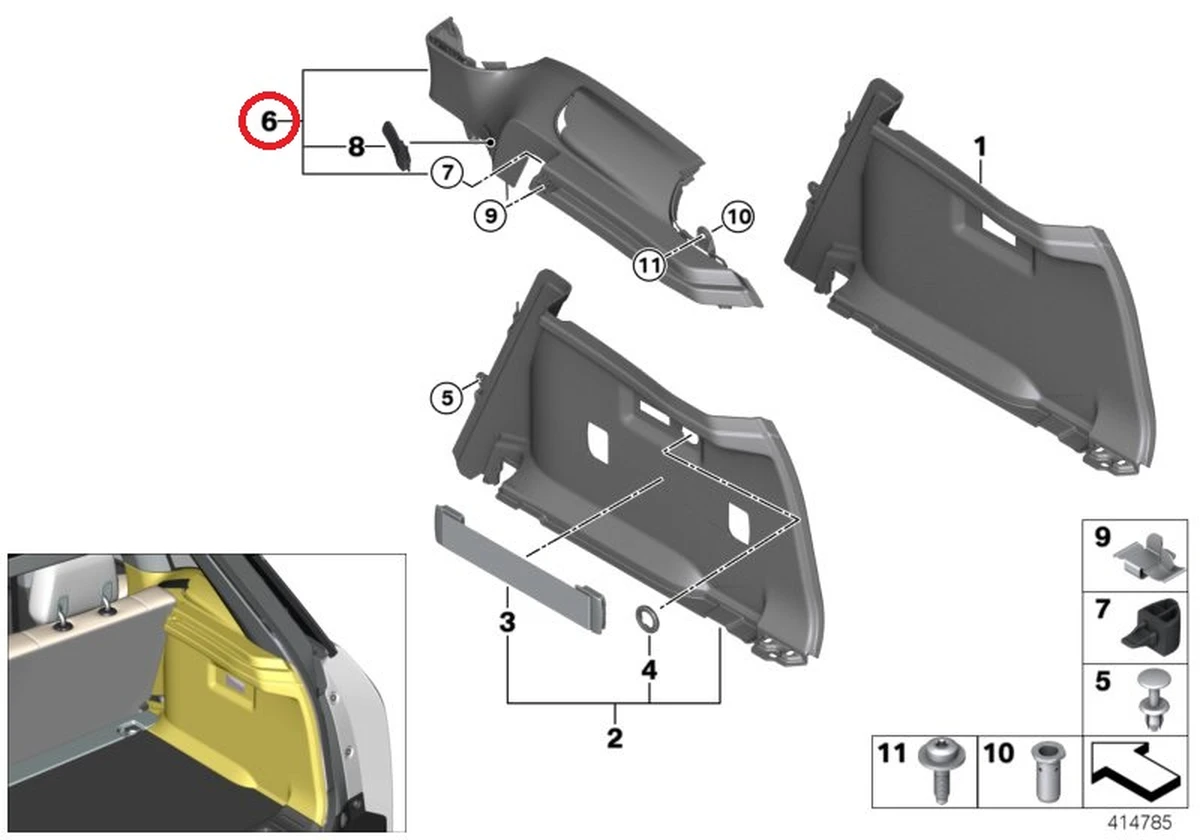 6
8
7
9
10
11
1
5
3
4
2
9
7
5
11
10
414785