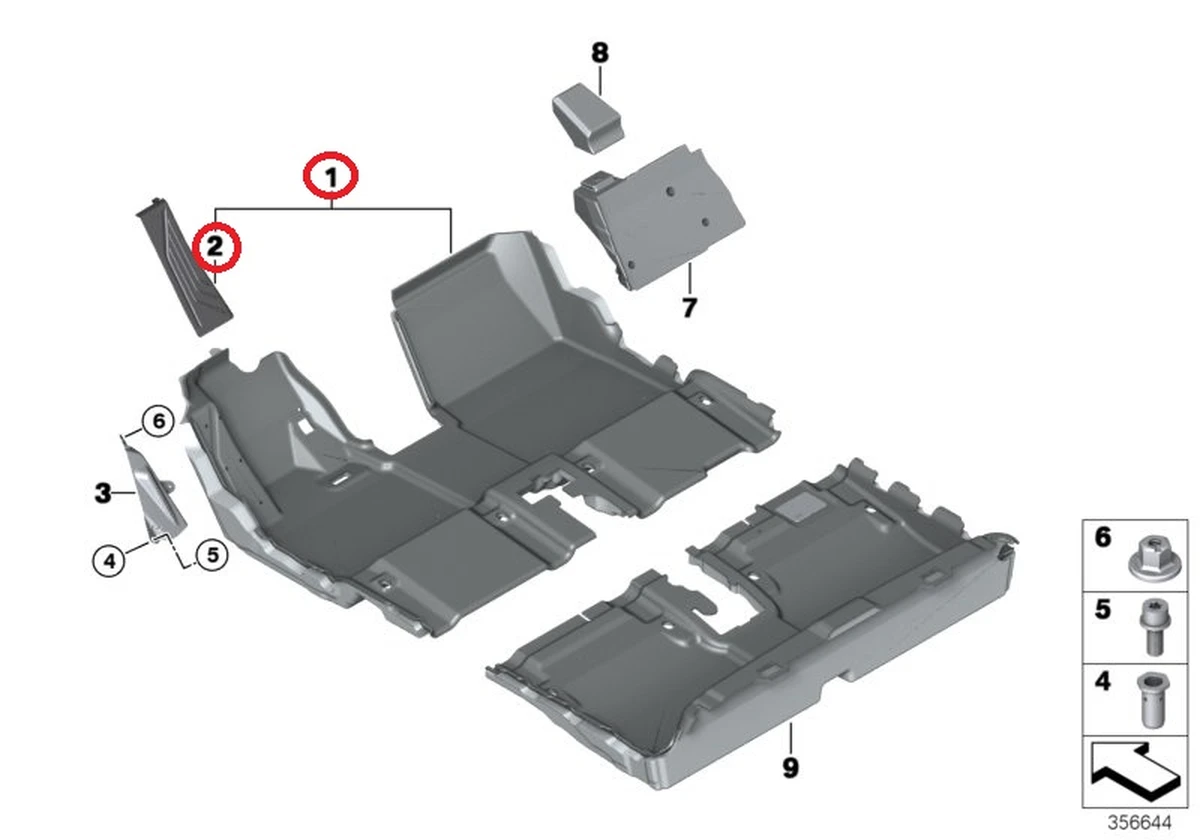 8
1
2
7
6
3
4
5
9
6
5
4
356644