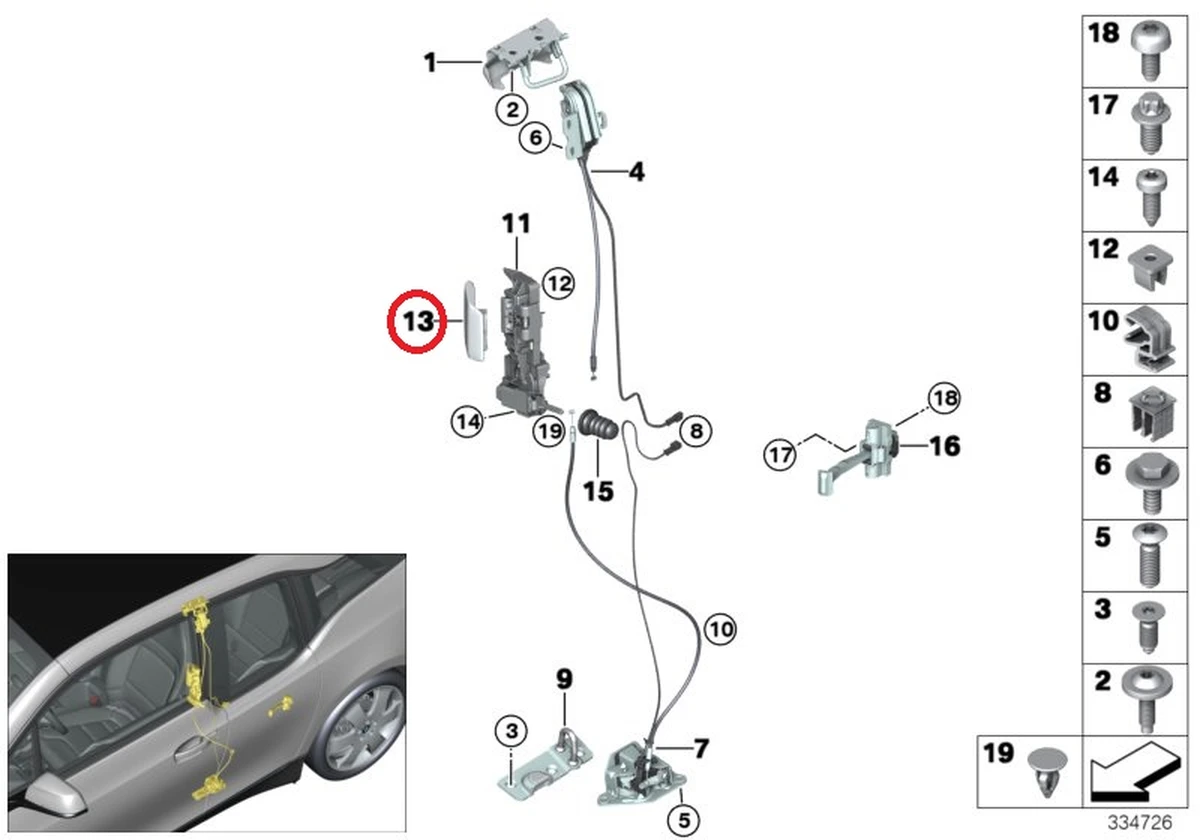 1
2
6
4
11
12
13
14
19
15
8
18
17
16
10
9
3
7
5
18
17
14
12
10
8
6
5
3
2
19
334726