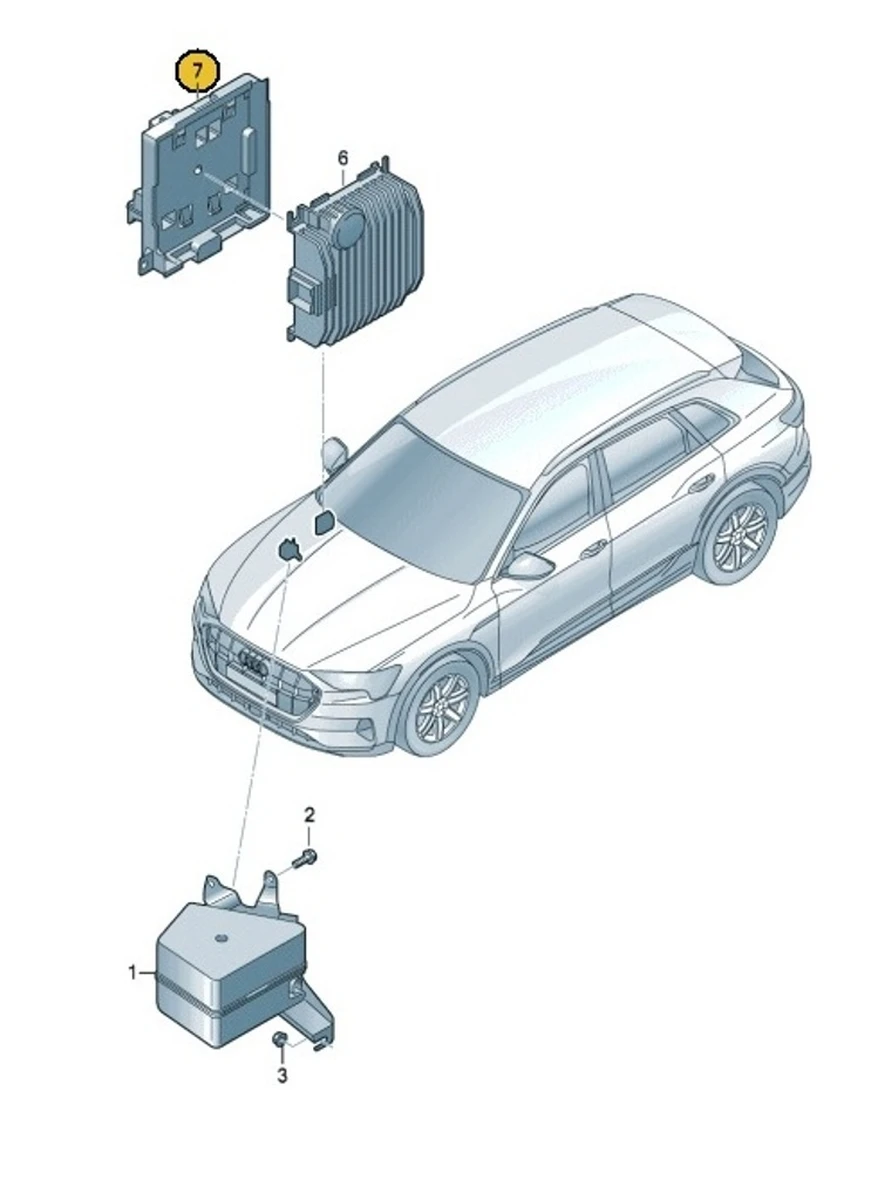 7
6
2
1
3