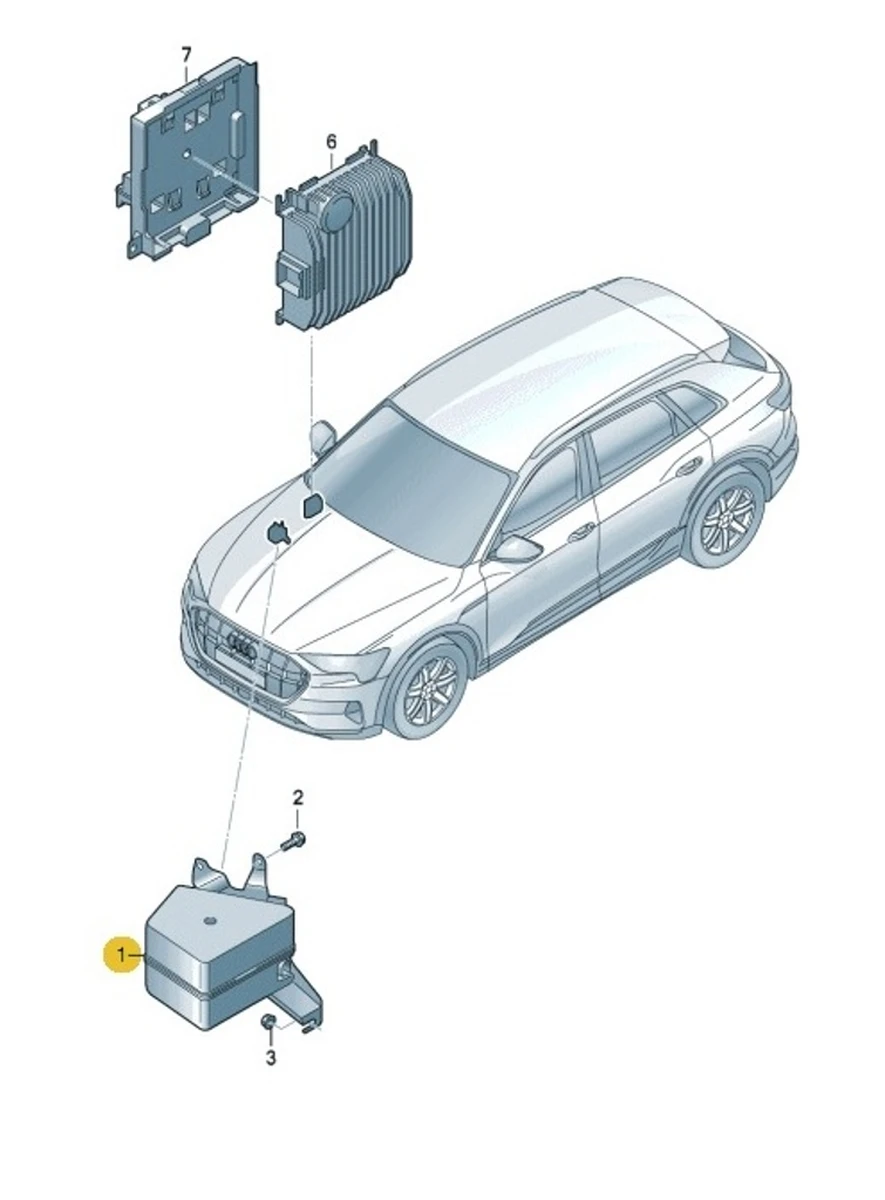 7
6
2
1
3