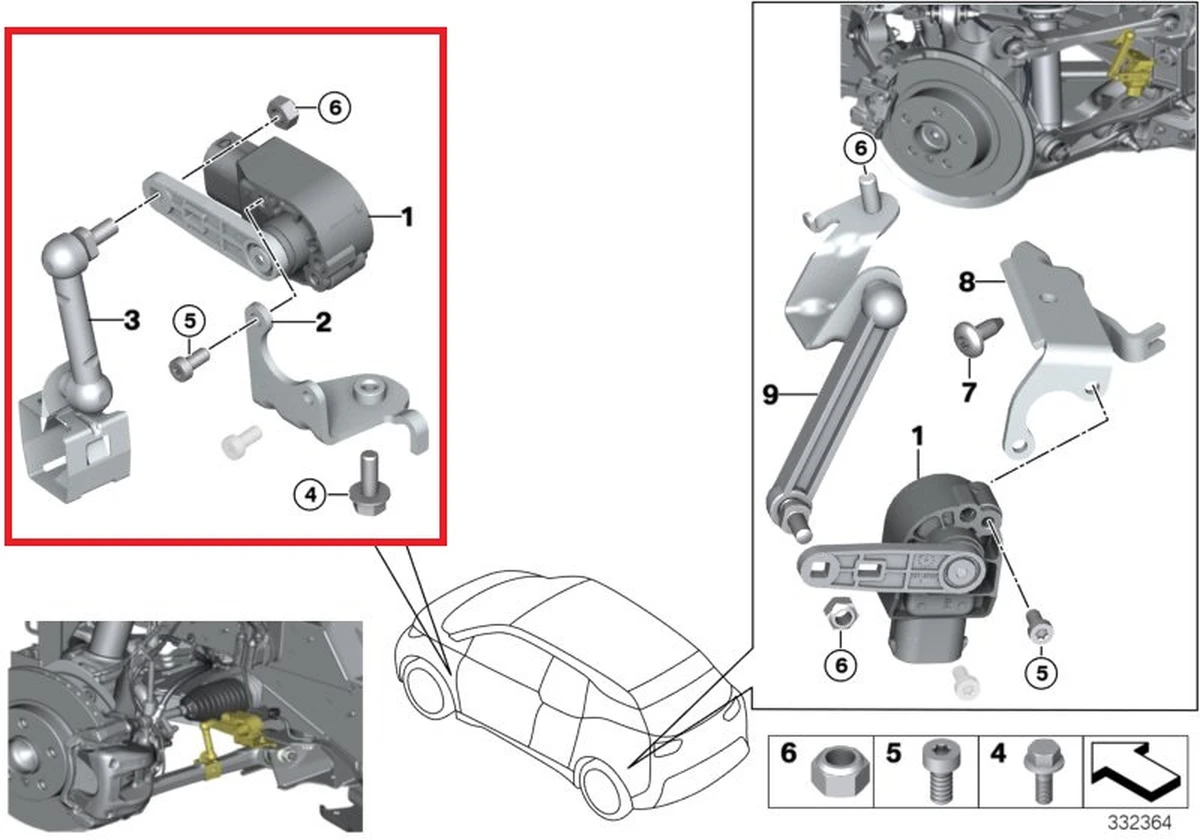 6
1
3
5
2
4

6
8
7
9
1
6
5

6 5 4

332364