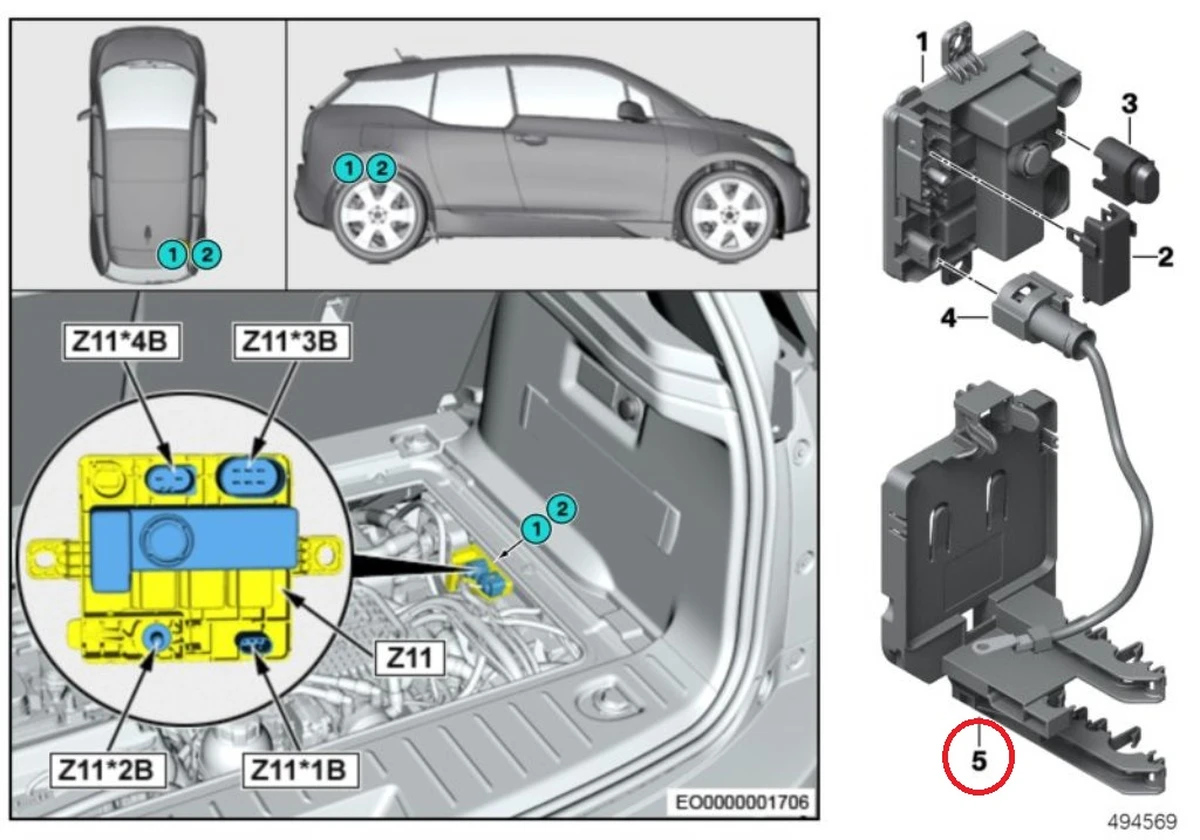 1 2

1 2

Z11*4B

Z11*3B

1 2

Z11

Z11*2B

Z11*1B

EO0000001706

1

3

2

4

5

494569